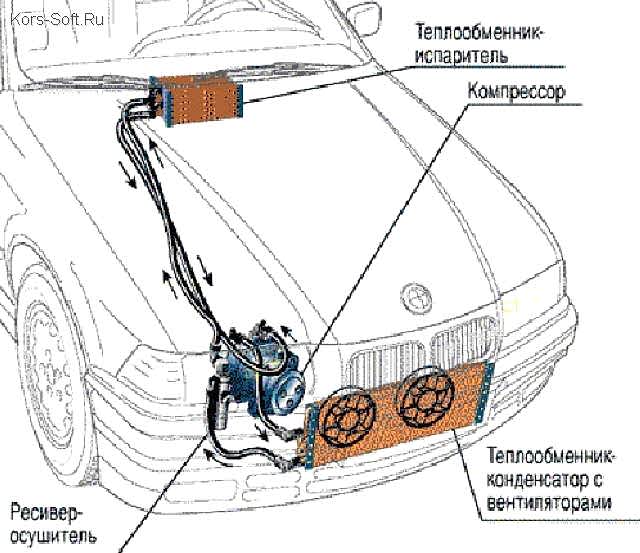 Kors-Soft.Ru

Теплообменник-испаритель

Компрессор

Теплообменник-конденсатор с вентиляторами

Ресивер-осушитель